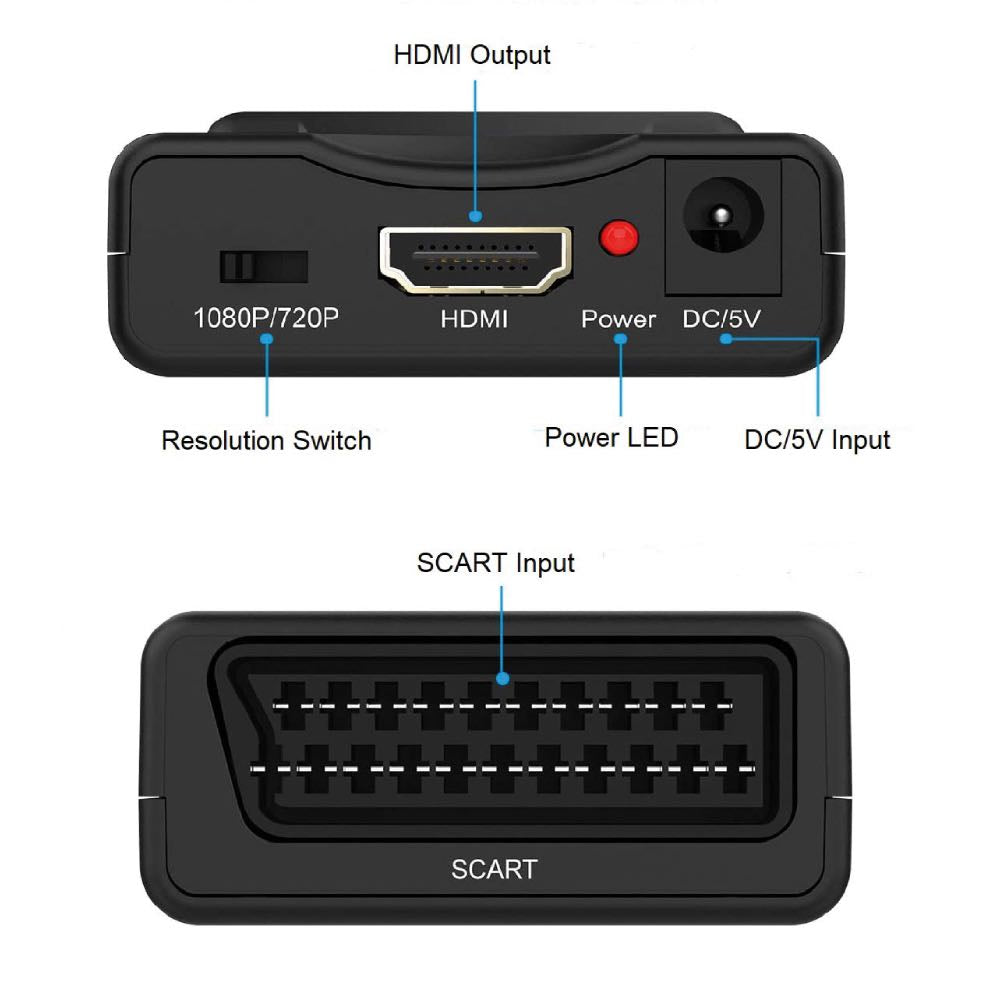 HDMI Output

1080P/720P HDMI Power DC/5V

Resolution Switch Power LED DC/5V Input

SCART Input

SCART